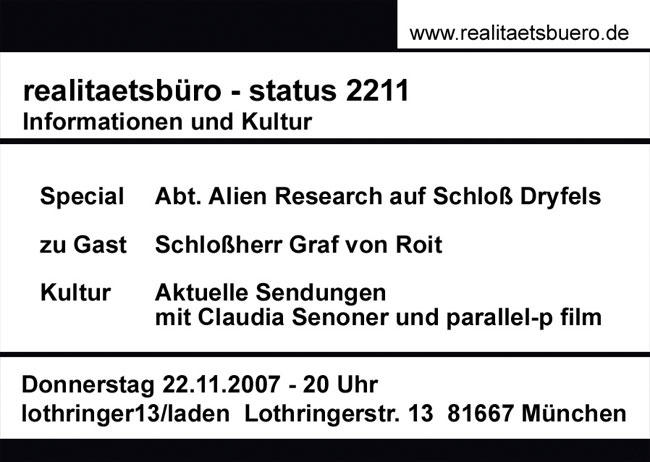 www.realitaetsbuero.de

realitaetsbüro - status 2211
Informationen und Kultur

Special Abt. Alien Research auf Schloß Dryfels

zu Gast Schloßherr Graf von Roit

Kultur Aktuelle Sendungen
mit Claudia Senoner und parallel-p film

Donnerstag 22.11.2007 - 20 Uhr
lothringer13/laden Lothringerstr. 13 81667 München